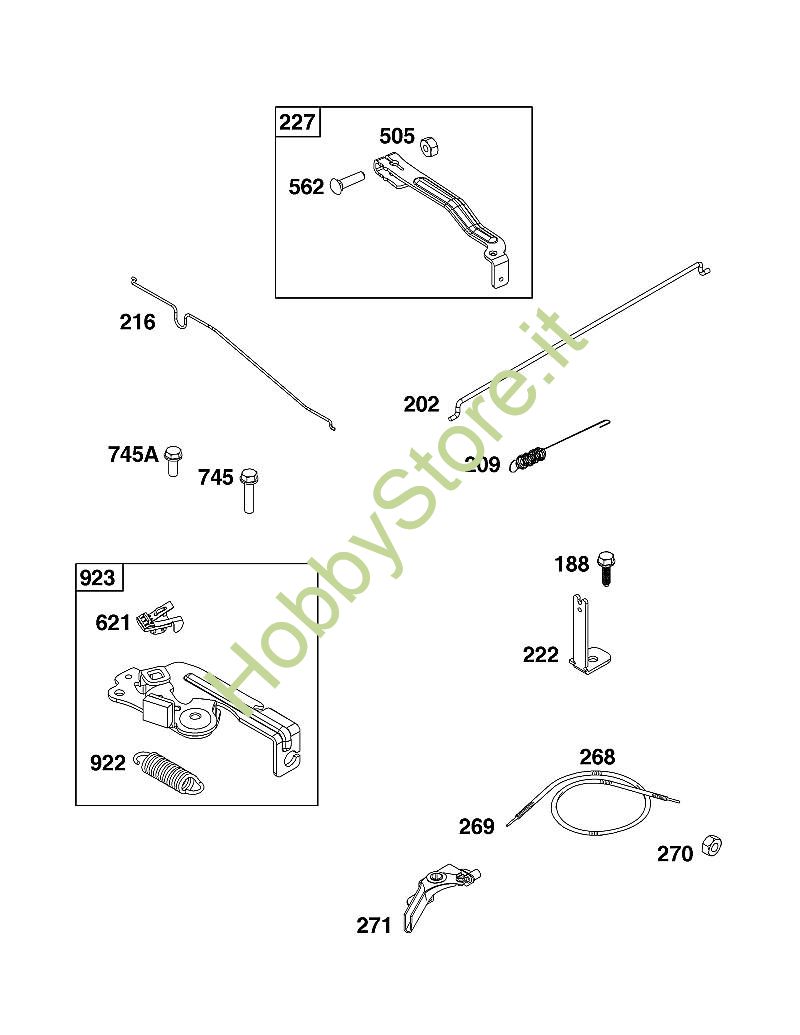 227
505
562
216
202
209
745A
745
HobbyStore.it
923
621
922
188
222
268
269
270
271